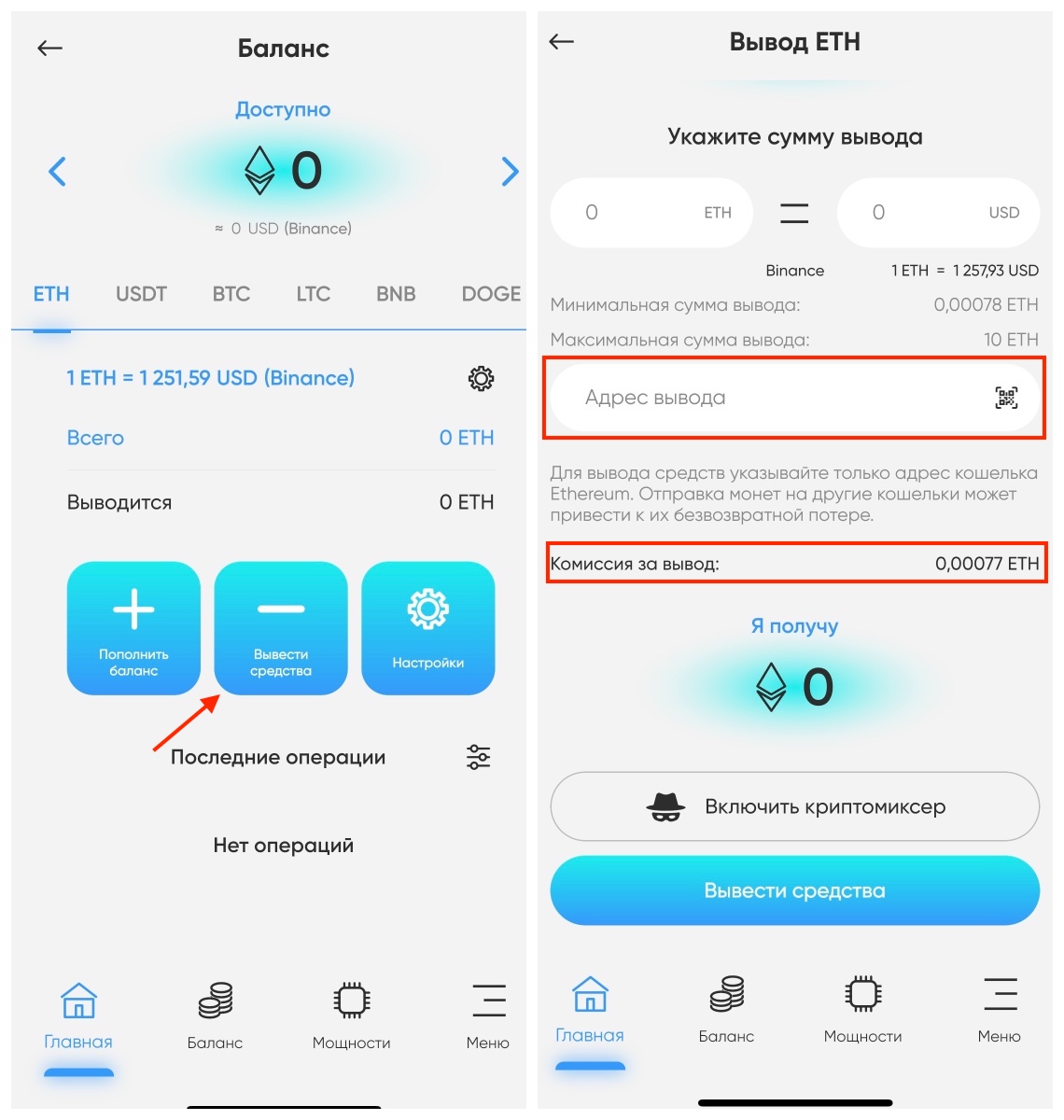 Баланс

Доступно

0

≈ 0 USD (Binance)

ETH USDT BTC LTC BNB DOGE

1 ETH = 1 251,59 USD (Binance)

Всего 0 ETH

Выводится 0 ETH

Пополнить баланс

Вывести средства

Настройки

Последние операции

Нет операций

Главная Баланс Мощности Меню

Вывод ETH

Укажите сумму вывода

0 ETH = 0 USD

Binance 1 ETH = 1 257,93 USD

Минимальная сумма вывода: 0,00078 ETH

Максимальная сумма вывода: 10 ETH

Адрес вывода

Для вывода средств указывайте только адрес кошелька Ethereum. Отправка монет на другие кошельки может привести к их безвозвратной потере.

Комиссия за вывод: 0,00077 ETH

Я получу

0

Включить криптомиксер

Вывести средства

Главная Баланс Мощности Меню