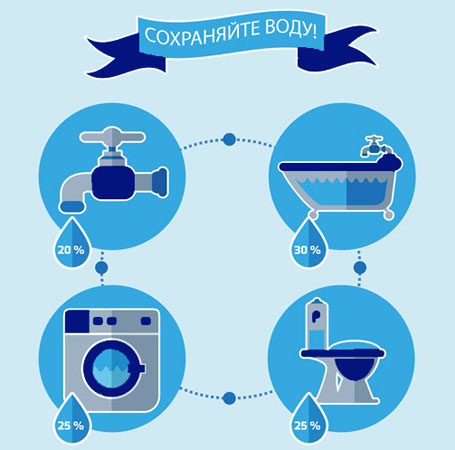 СОХРАНЯЙТЕ ВОДУ!

20 %

30 %

25 %

25 %