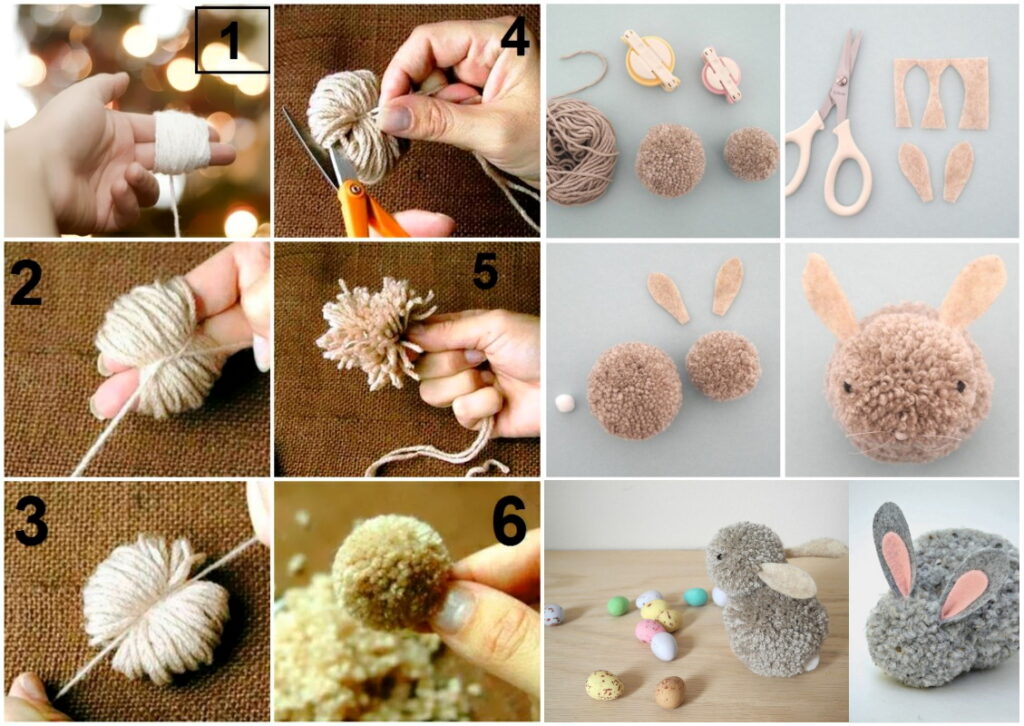 1
4
2
5
3
6